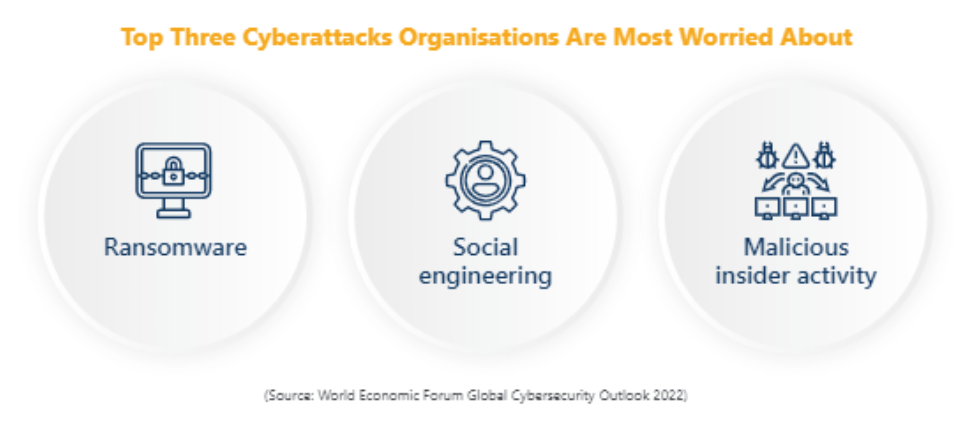 Top Three Cyberattacks Organisations Are Most Worried About

Ransomware

Social engineering

Malicious insider activity

(Source: World Economic Forum Global Cybersecurity Outlook 2022)