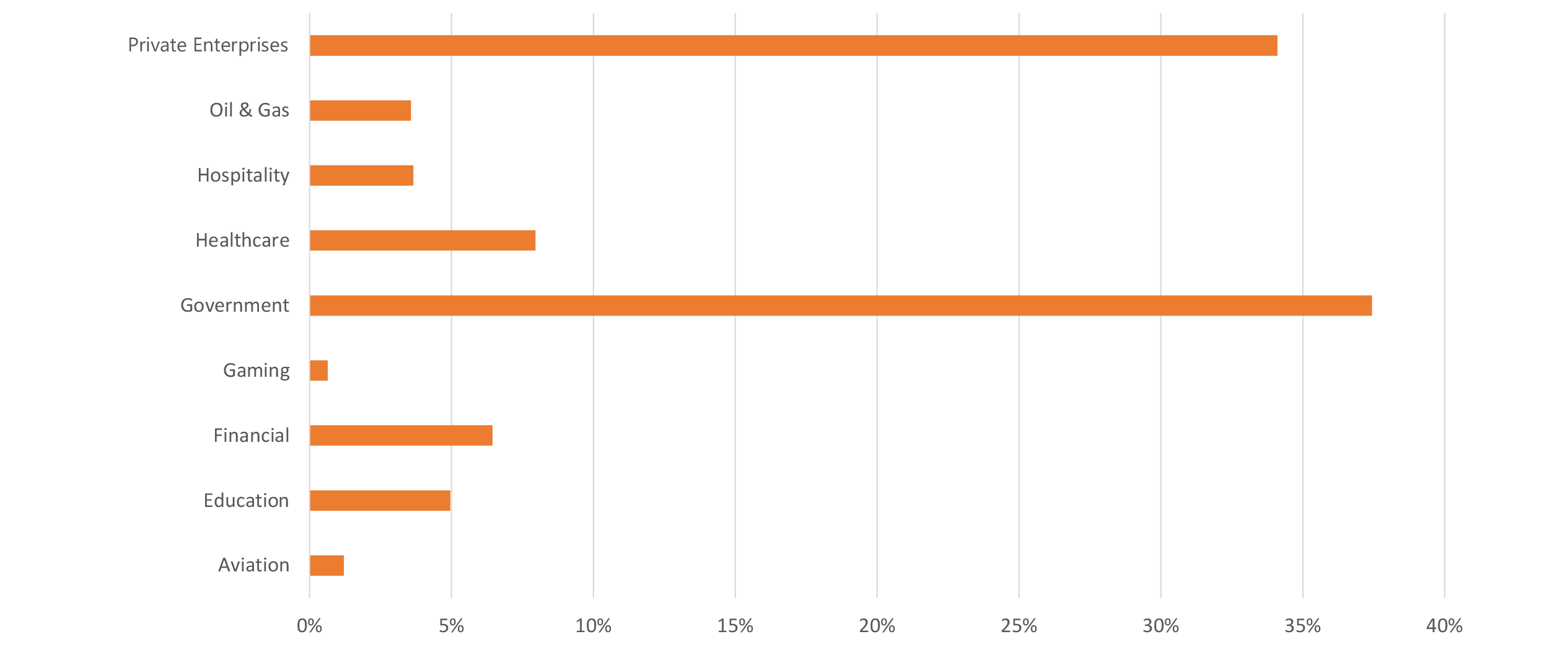 Private Enterprises
Oil & Gas
Hospitality
Healthcare
Government
Gaming
Financial
Education
Aviation

0%
5%
10%
15%
20%
25%
30%
35%
40%