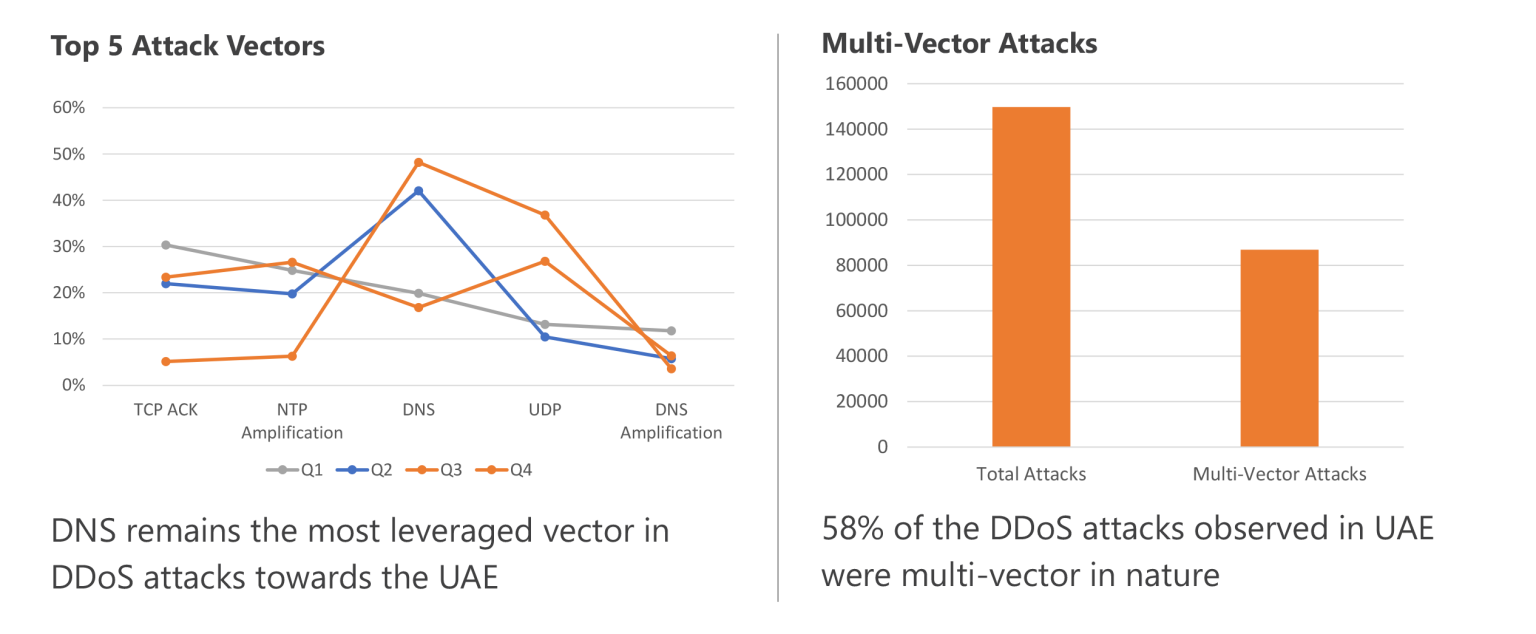 Top 5 Attack Vectors

60%
50%
40%
30%
20%
10%
0%

TCP ACK
NTP Amplification
DNS
UDP
DNS Amplification

Q1 Q2 Q3 Q4

DNS remains the most leveraged vector in DDoS attacks towards the UAE

Multi-Vector Attacks

160000
140000
120000
100000
80000
60000
40000
20000
0

Total Attacks
Multi-Vector Attacks

58% of the DDoS attacks observed in UAE were multi-vector in nature