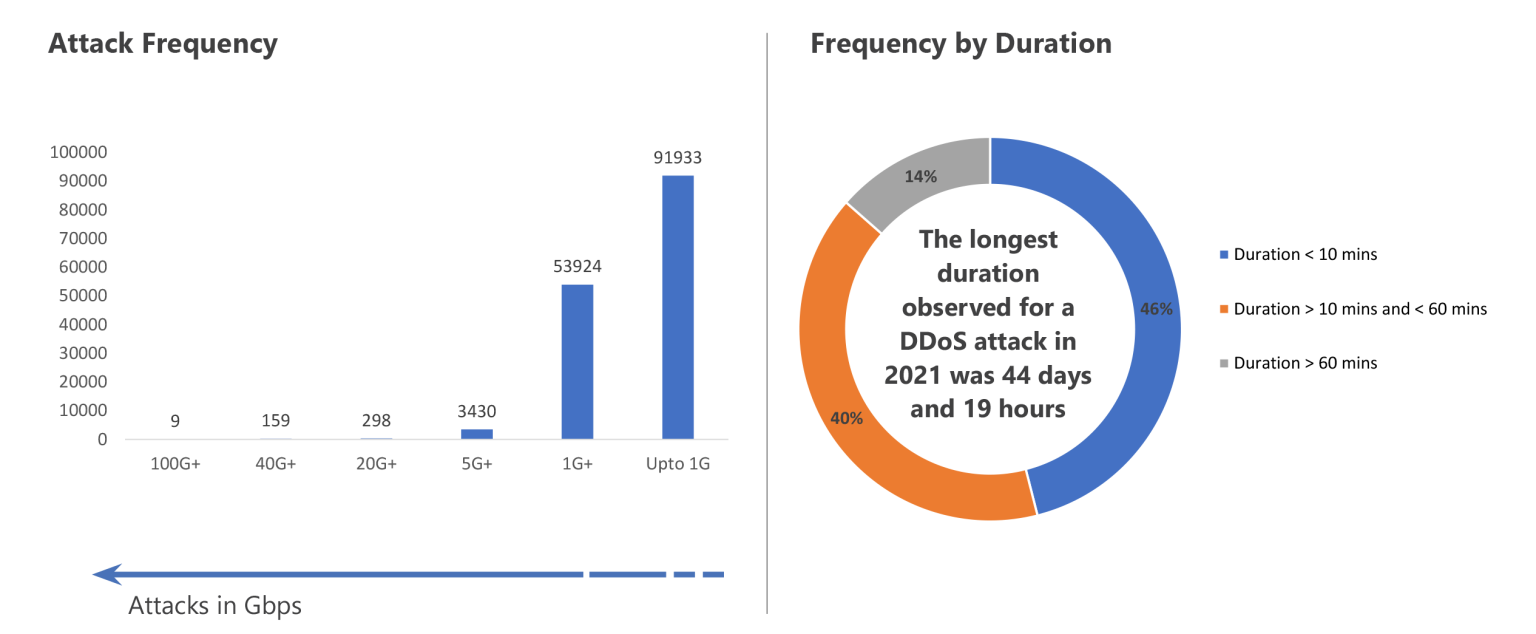 Attack Frequency

100000
90000
80000
70000
60000
50000
40000
30000
20000
10000
0

9
159
298
3430
53924
91933

100G+
40G+
20G+
5G+
1G+
Upto 1G

Attacks in Gbps

Frequency by Duration

14%
46%
40%

The longest duration observed for a DDoS attack in 2021 was 44 days and 19 hours

Duration < 10 mins
Duration > 10 mins and < 60 mins
Duration > 60 mins