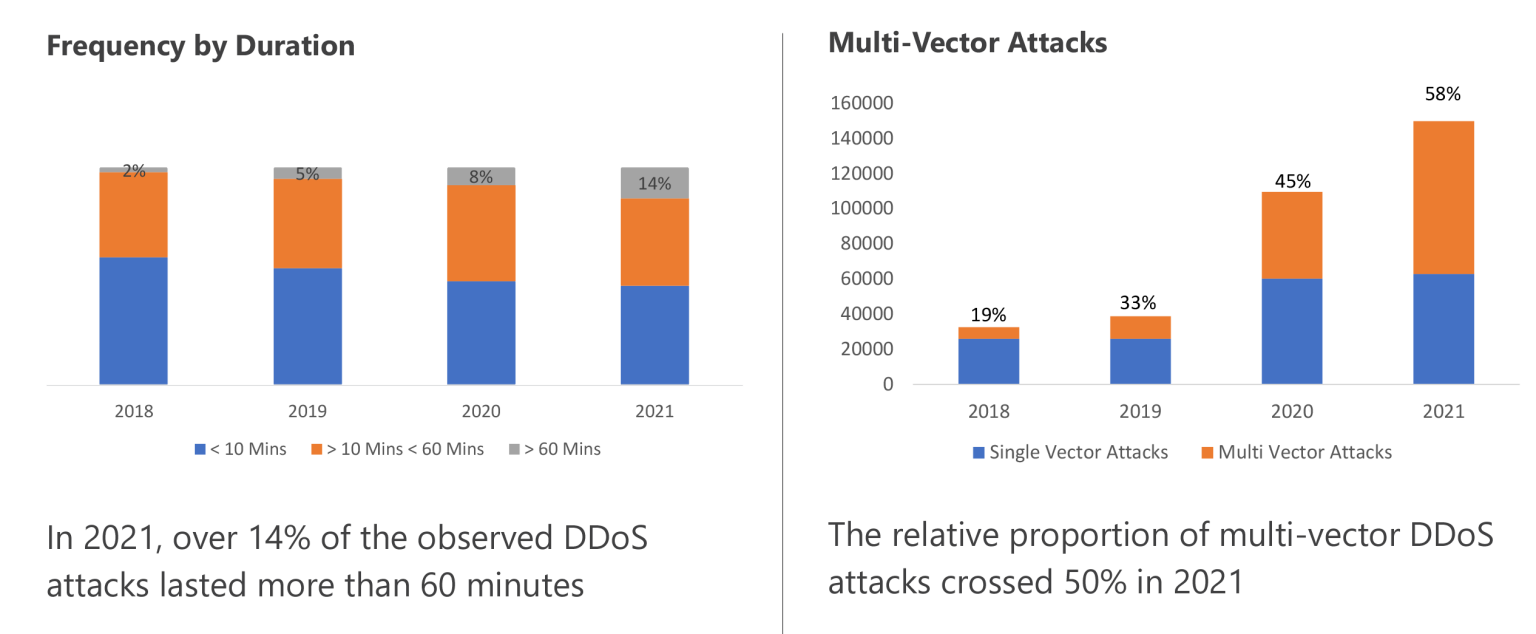 Frequency by Duration

2%
5%
8%
14%

2018
2019
2020
2021

< 10 Mins
> 10 Mins < 60 Mins
> 60 Mins

In 2021, over 14% of the observed DDoS attacks lasted more than 60 minutes

Multi-Vector Attacks

160000
140000
120000
100000
80000
60000
40000
20000
0

19%
33%
45%
58%

2018
2019
2020
2021

Single Vector Attacks
Multi Vector Attacks

The relative proportion of multi-vector DDoS attacks crossed 50% in 2021